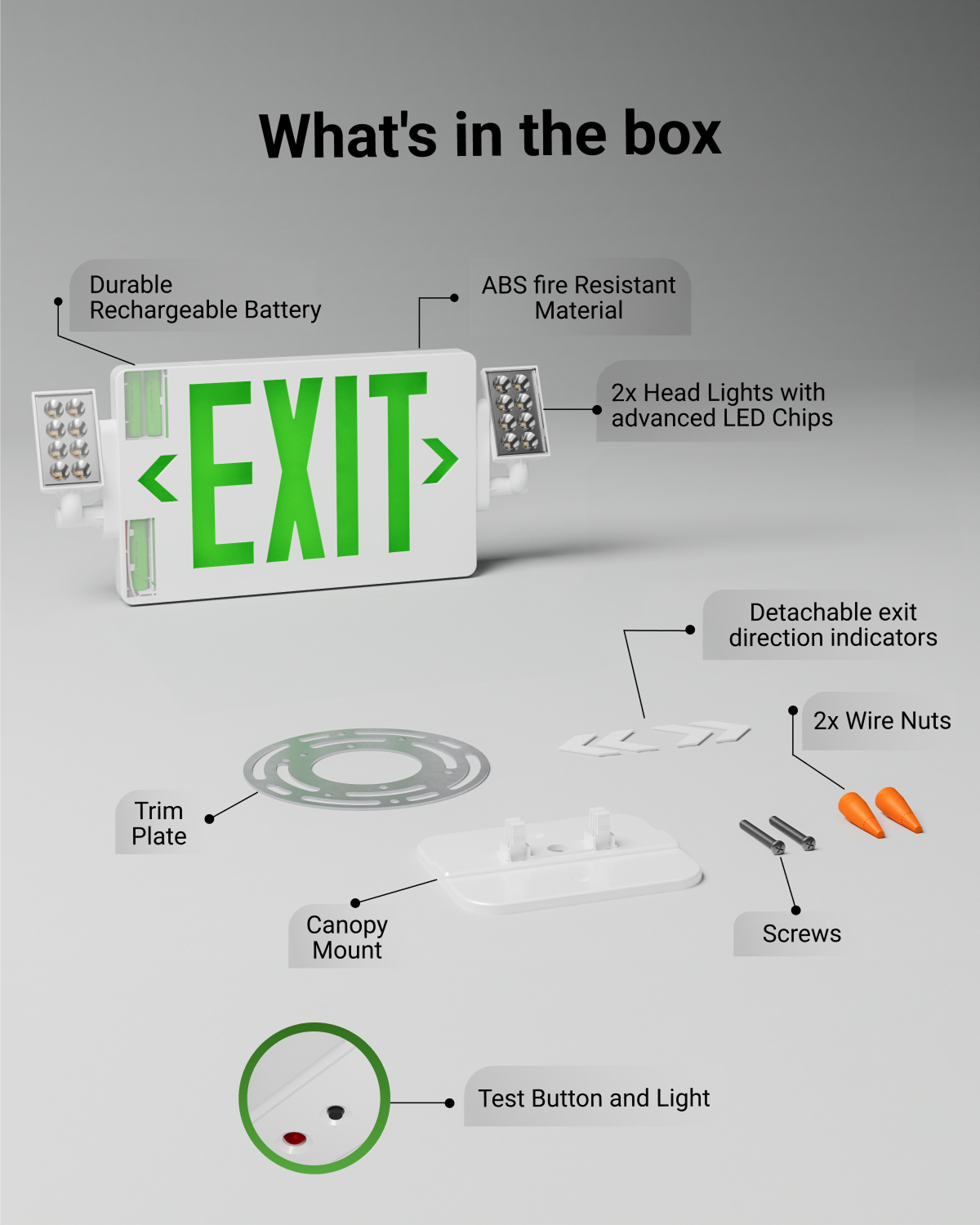 What's in the box

Durable Rechargeable Battery

ABS fire Resistant Material

EXIT

2x Head Lights with advanced LED Chips

Detachable exit direction indicators

2x Wire Nuts

Trim Plate

Canopy Mount

Screws

Test Button and Light