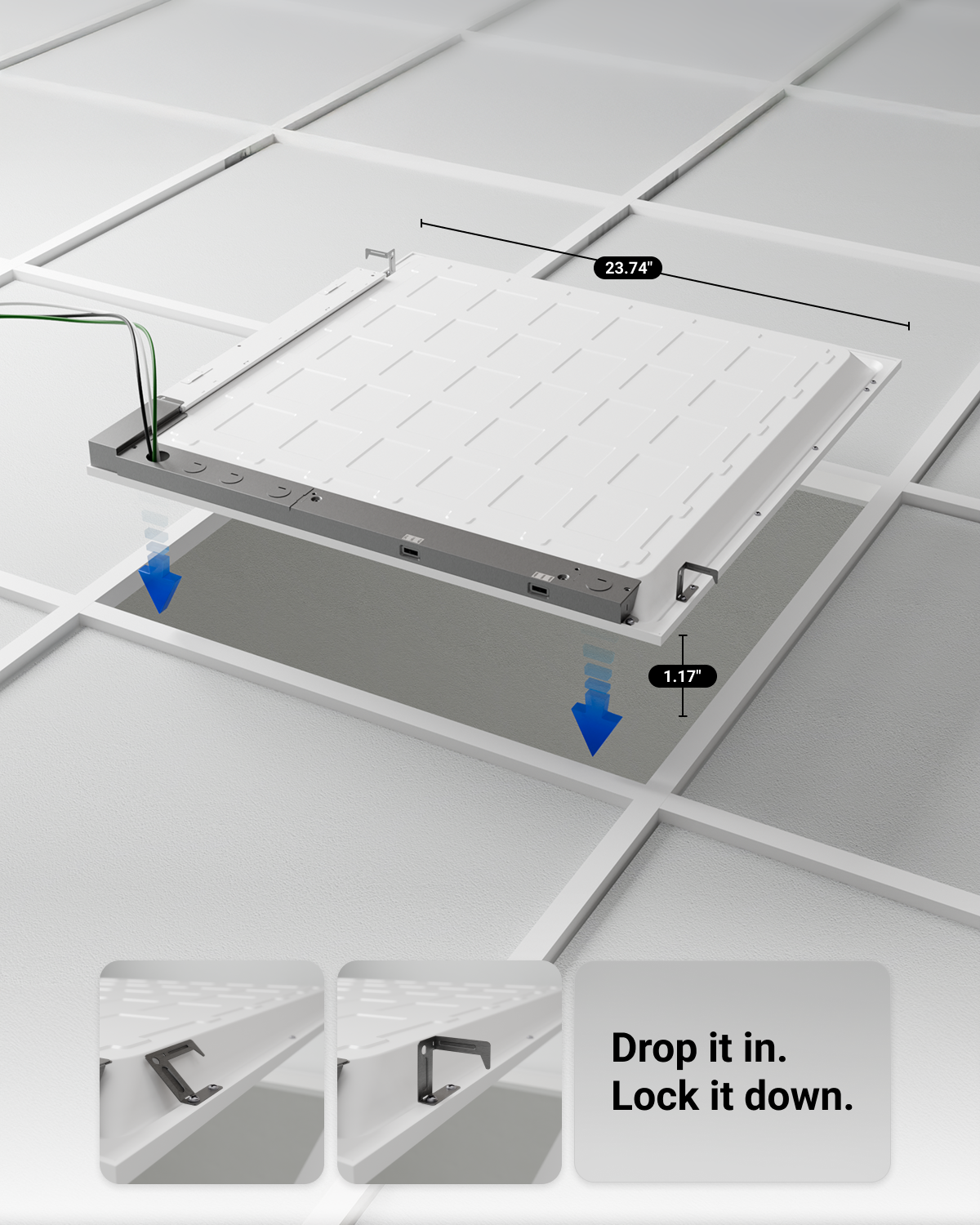 23.74"

1.17"

Drop it in.
Lock it down.