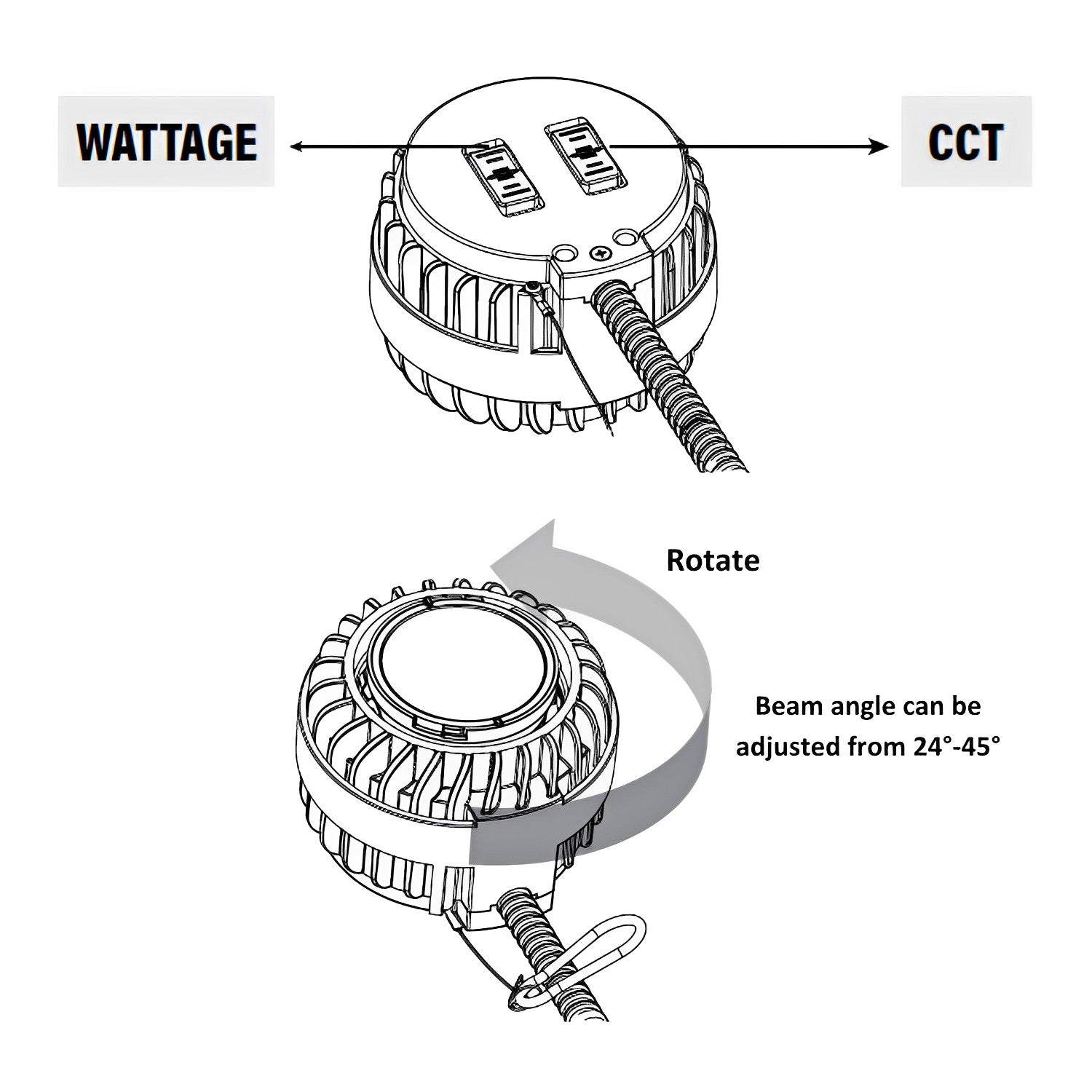 WATTAGE

CCT

Rotate

Beam angle can be adjusted from 24°-45°