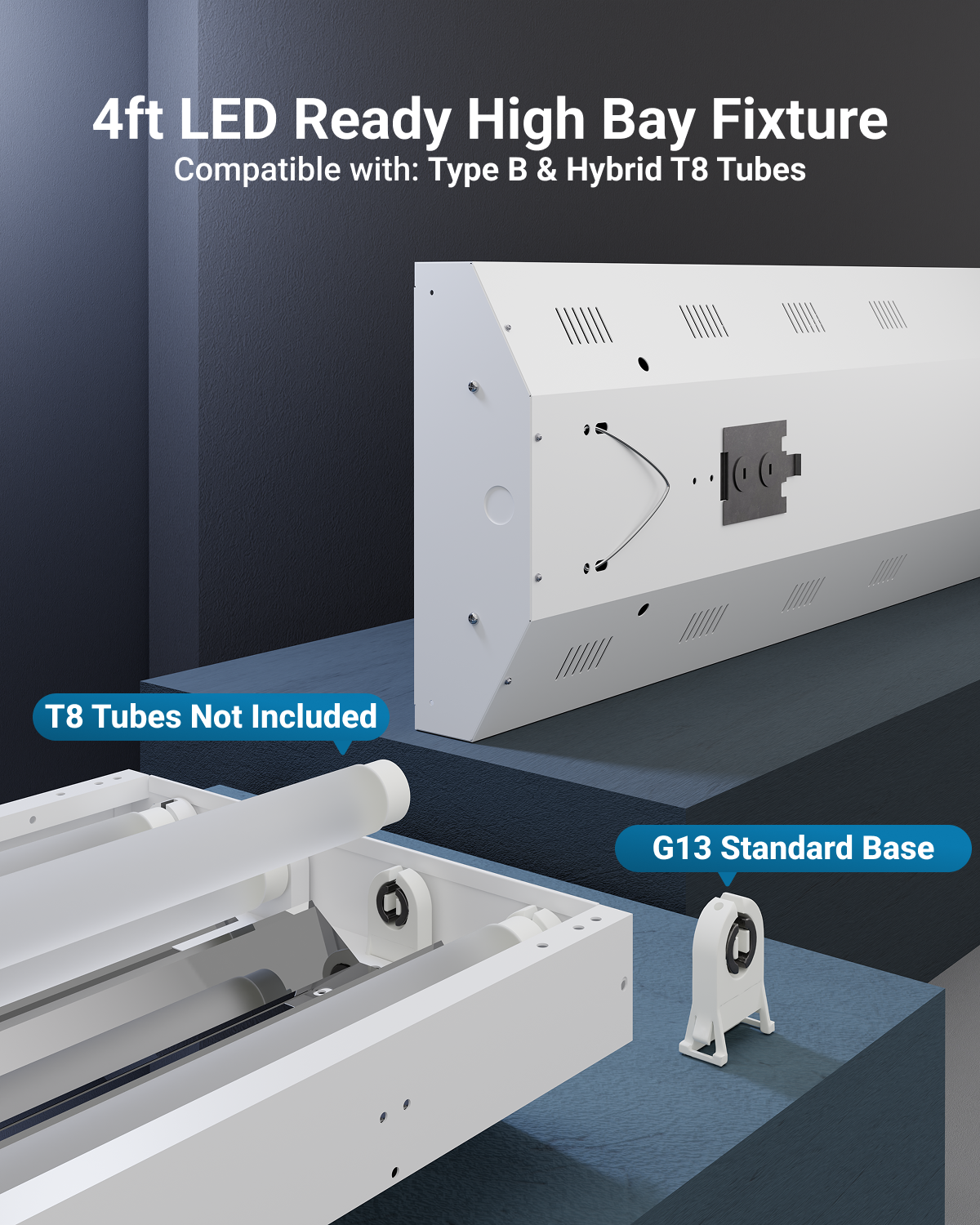 4ft LED Ready High Bay Fixture
Compatible with: Type B & Hybrid T8 Tubes

T8 Tubes Not Included

G13 Standard Base