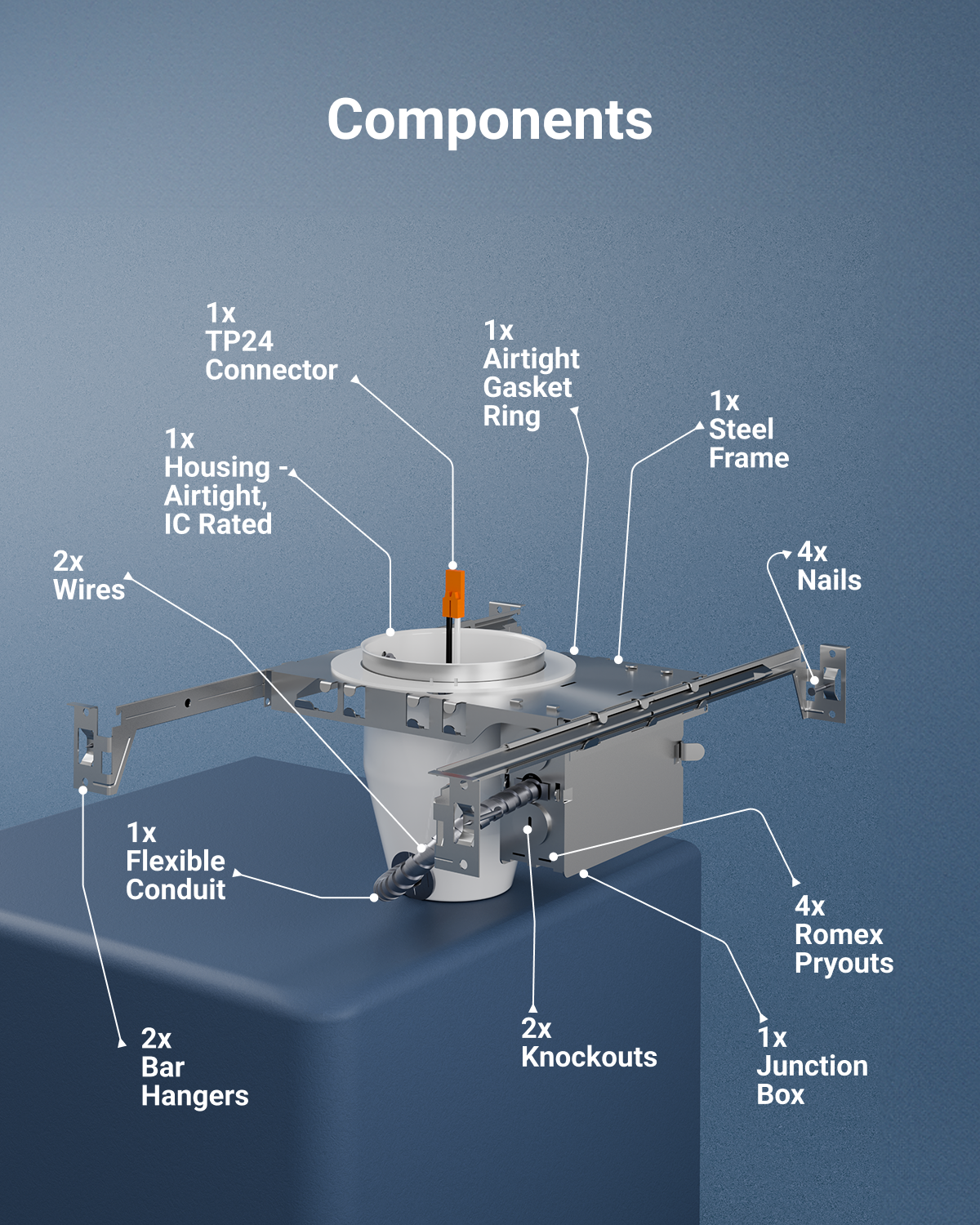 Components

1x
TP24
Connector

1x
Airtight
Gasket
Ring

1x
Steel
Frame

1x
Housing -
Airtight,
IC Rated

2x
Wires

4x
Nails

1x
Flexible
Conduit

4x
Romex
Pryouts

2x
Bar
Hangers

2x
Knockouts

1x
Junction
Box