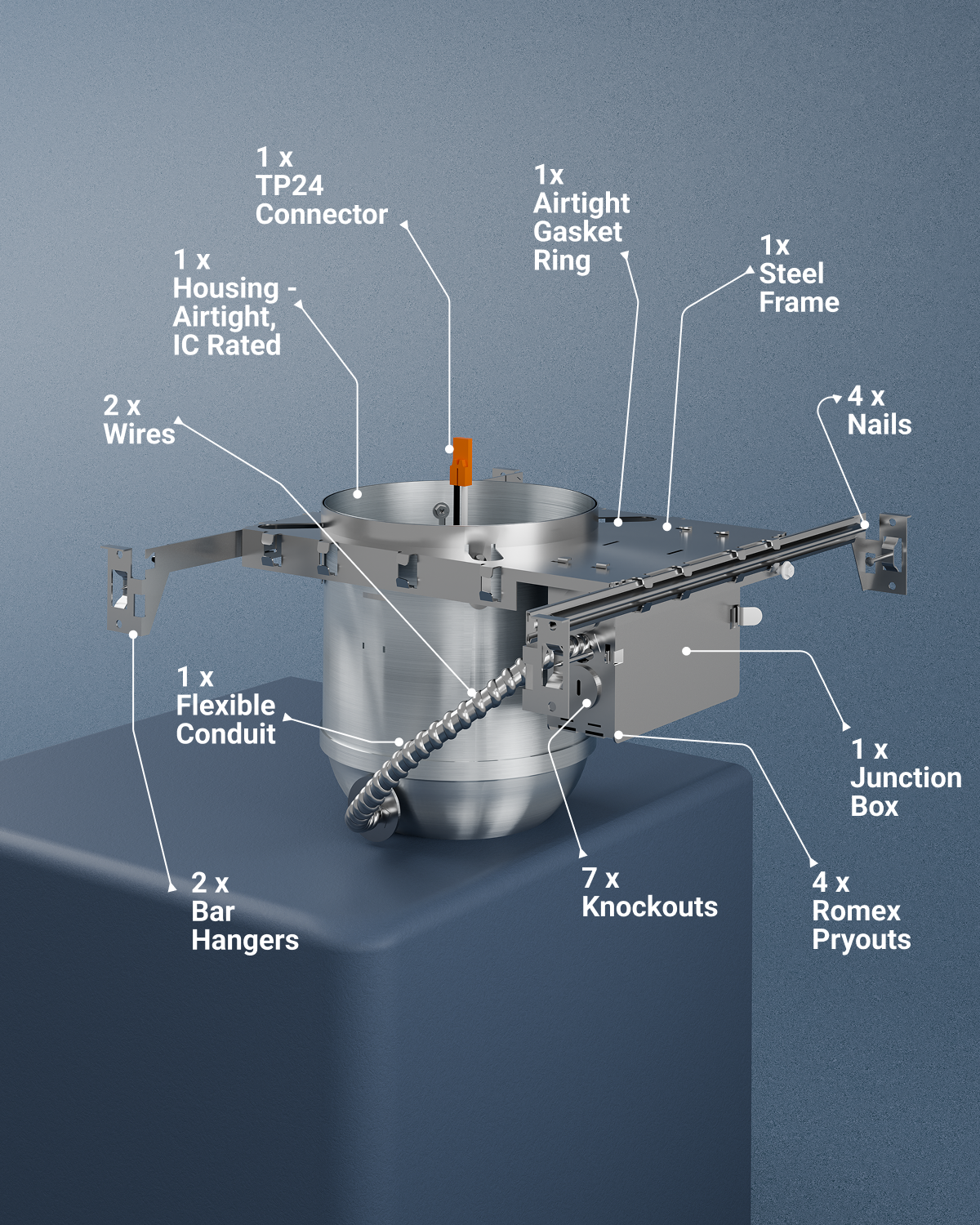 1 x
TP24
Connector

1x
Airtight
Gasket
Ring

1x
Steel
Frame

1 x
Housing -
Airtight,
IC Rated

2 x
Wires

4 x
Nails

1 x
Flexible
Conduit

1 x
Junction
Box

2 x
Bar
Hangers

7 x
Knockouts

4 x
Romex
Pryouts