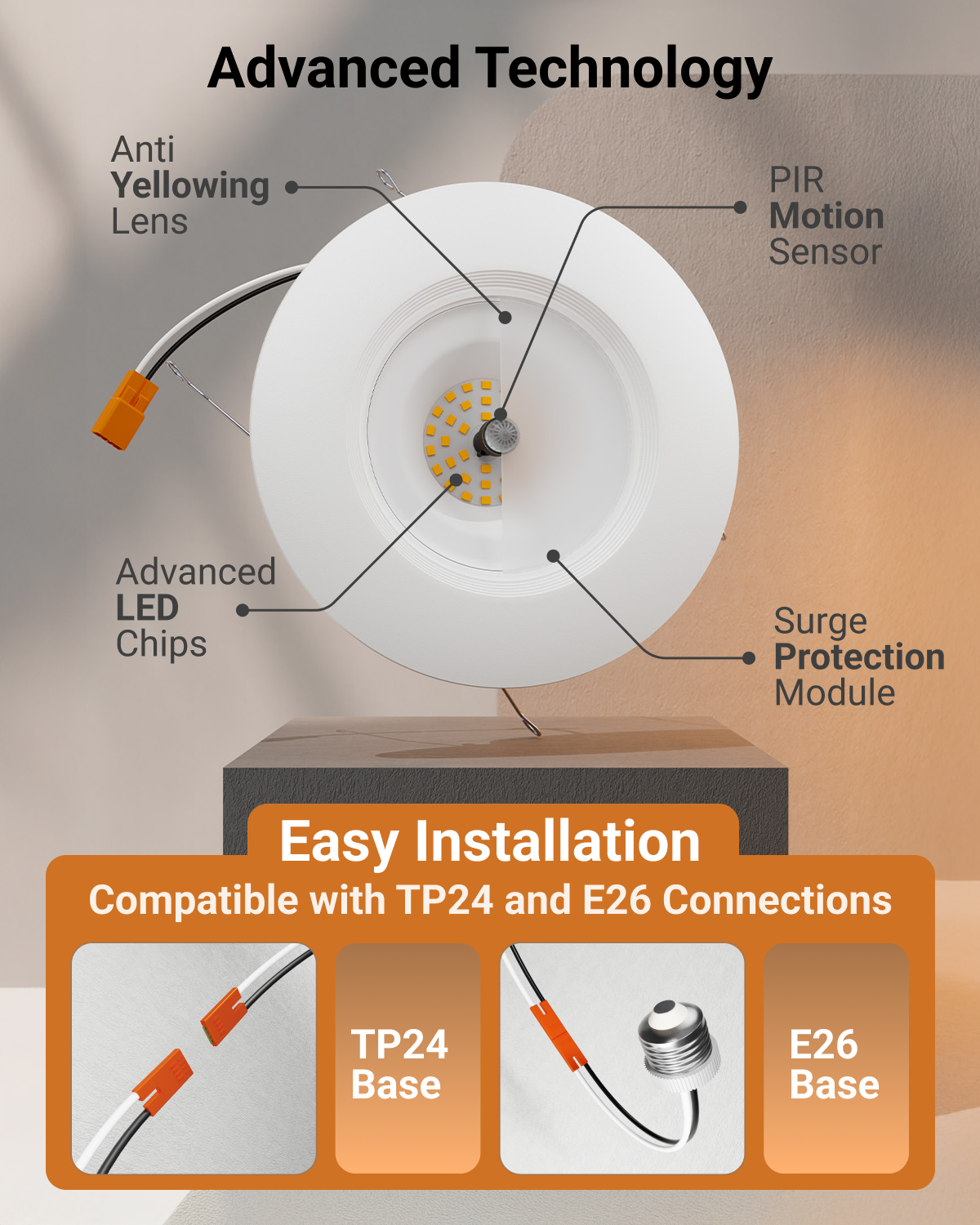 Advanced Technology

Anti Yellowing Lens

PIR Motion Sensor

Advanced LED Chips

Surge Protection Module

Easy Installation

Compatible with TP24 and E26 Connections

TP24 Base

E26 Base