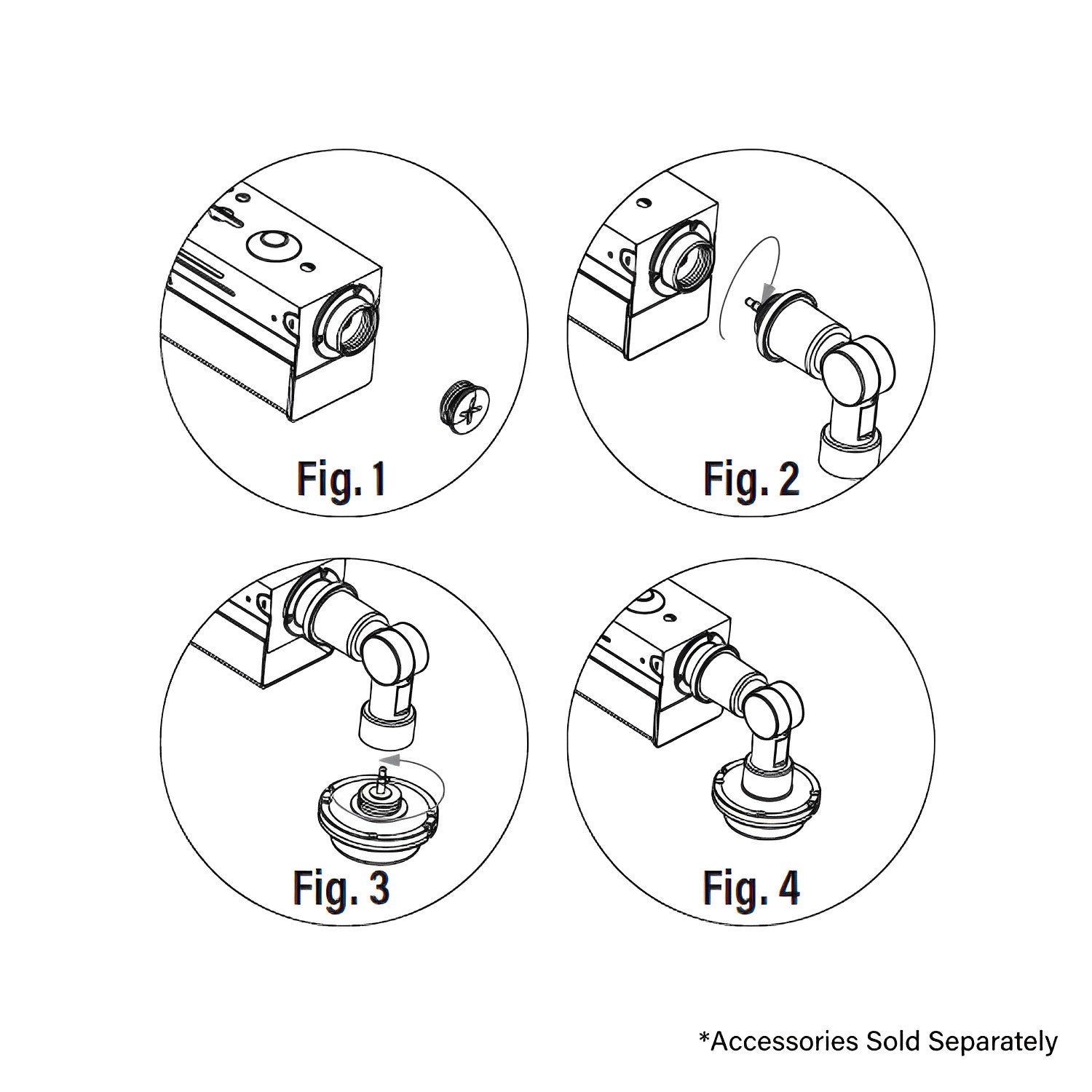 Fig. 1

Fig. 2

Fig. 3

Fig. 4

*Accessories Sold Separately