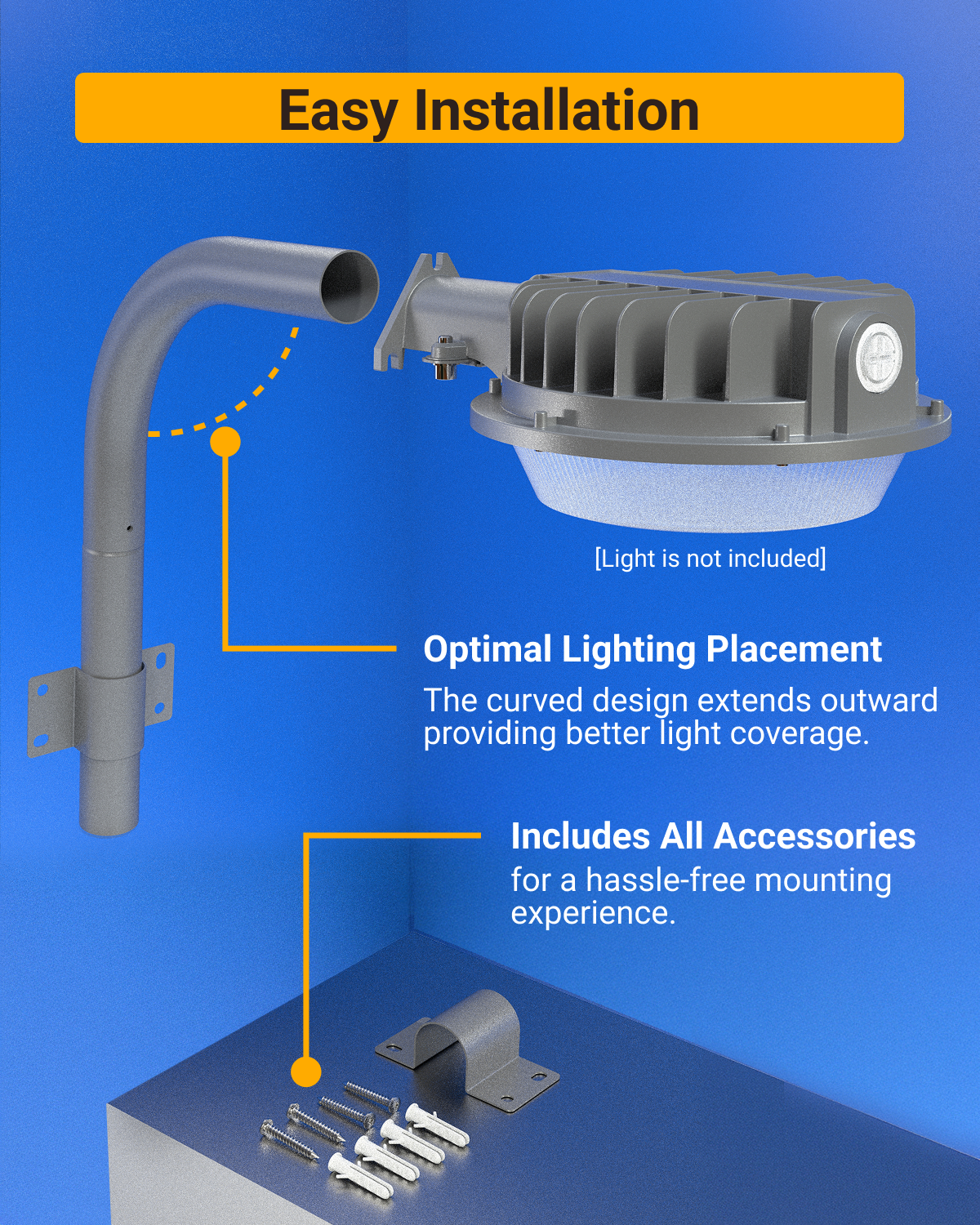 Easy Installation

[Light is not included]

Optimal Lighting Placement

The curved design extends outward providing better light coverage.

Includes All Accessories

for a hassle-free mounting experience.