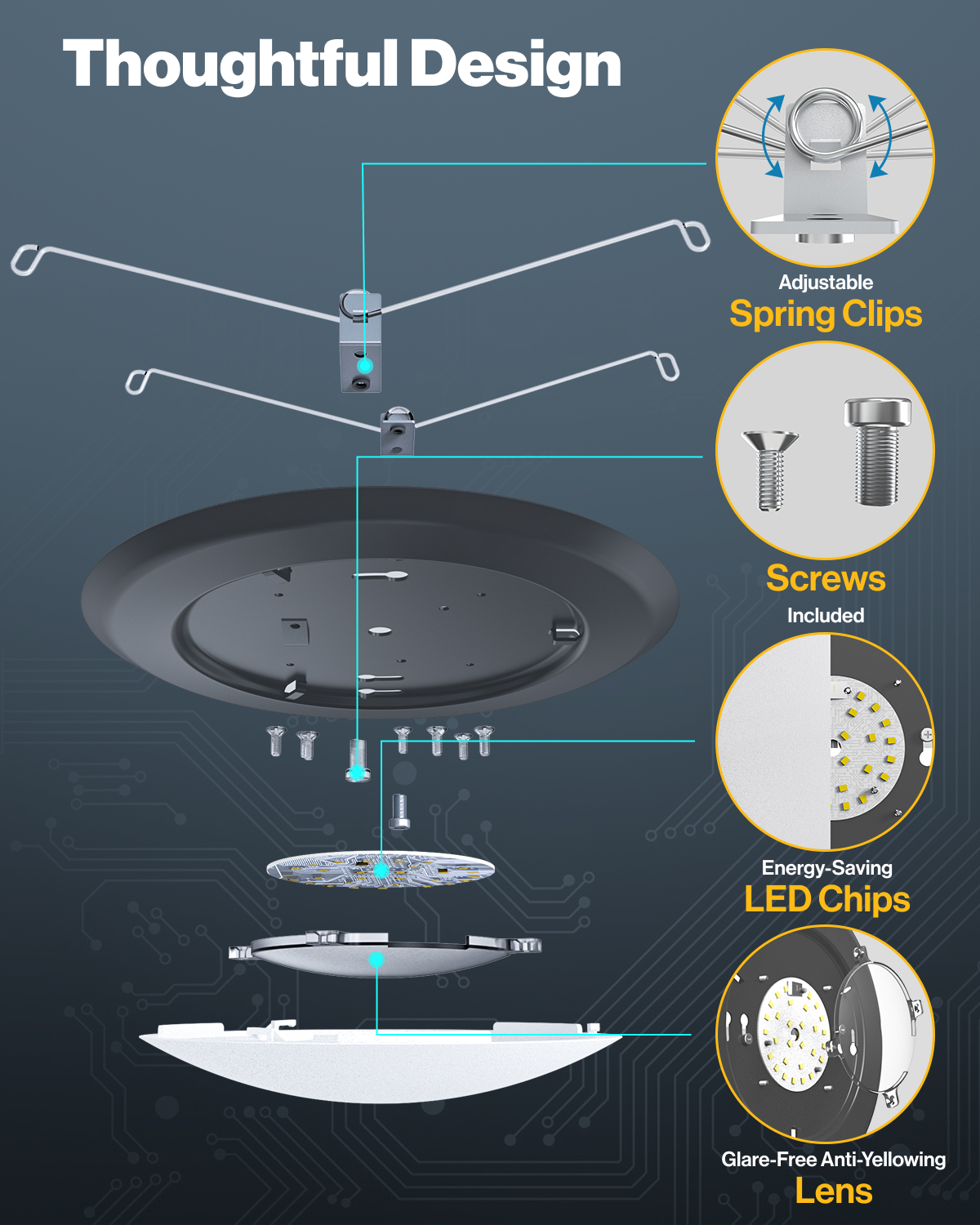 Thoughtful Design

Adjustable
Spring Clips

Screws
Included

Energy-Saving
LED Chips

Glare-Free Anti-Yellowing
Lens