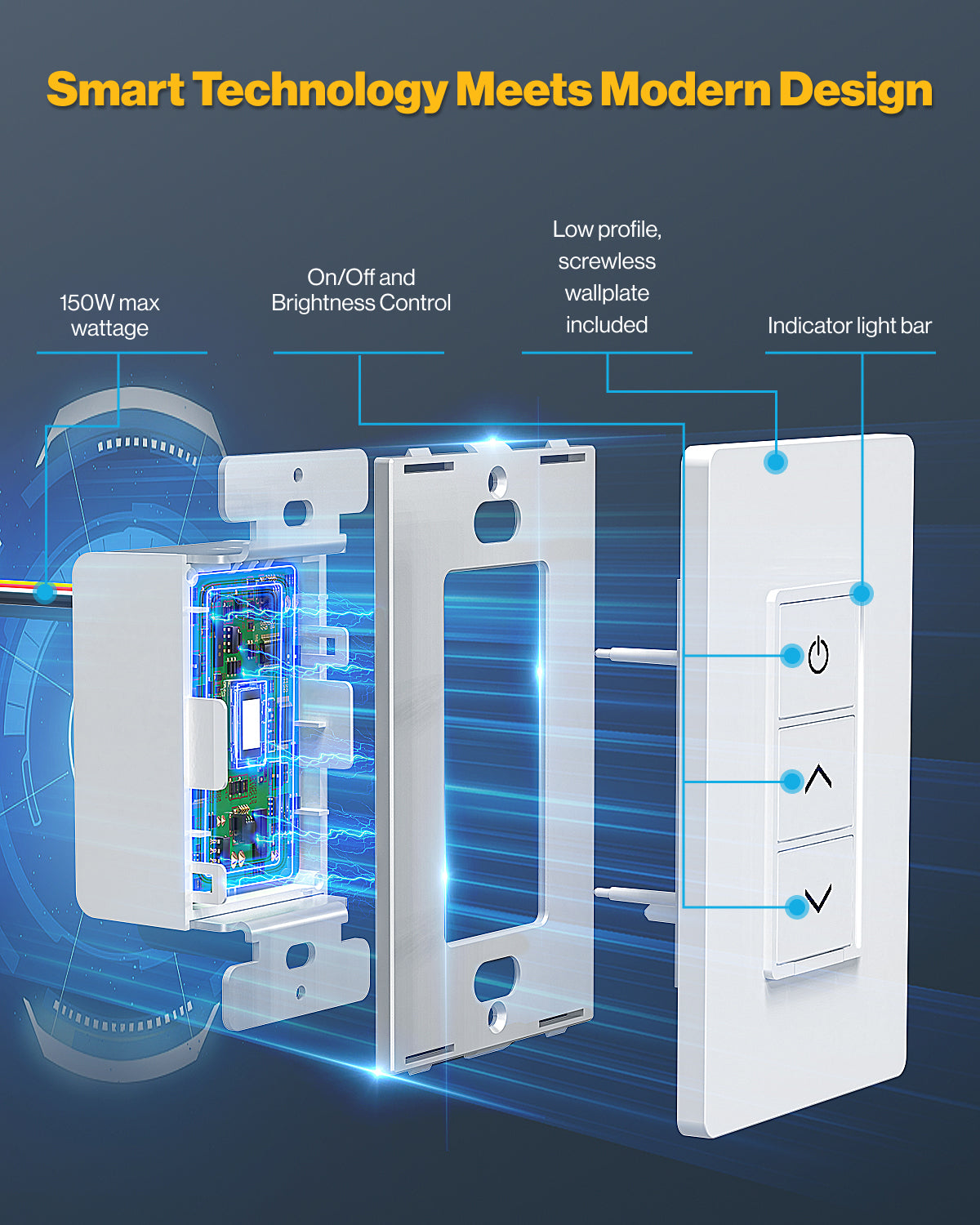 Smart Technology Meets Modern Design

150W max wattage

On/Off and Brightness Control

Low profile, screwless wallplate included

Indicator light bar