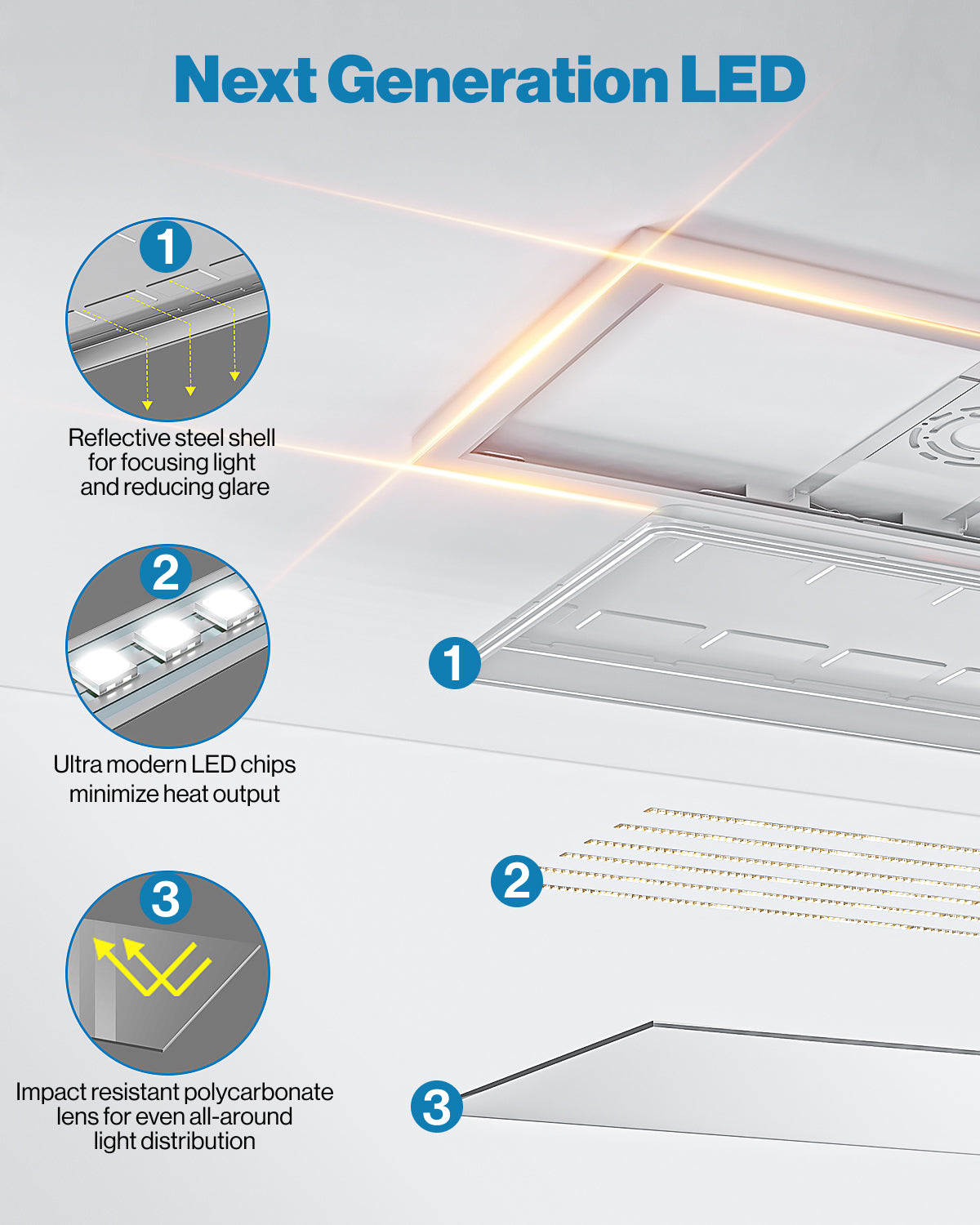 Next Generation LED

1

Reflective steel shell for focusing light and reducing glare

2

Ultra modern LED chips minimize heat output

3

Impact resistant polycarbonate lens for even all-around light distribution

1

2

3