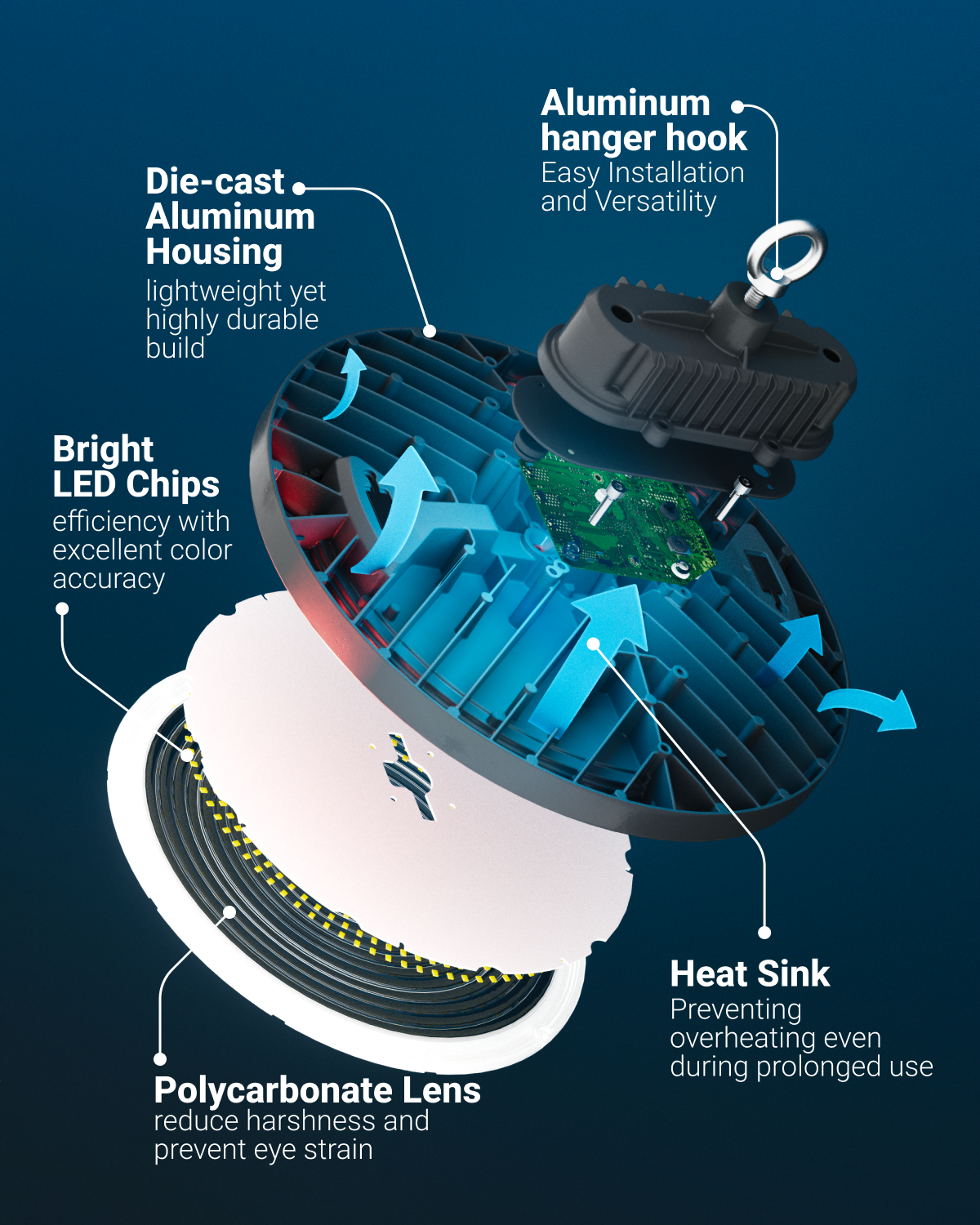 Aluminum hanger hook
Easy Installation and Versatility

Die-cast Aluminum Housing
lightweight yet highly durable build

Bright LED Chips
efficiency with excellent color accuracy

Heat Sink
Preventing overheating even during prolonged use

Polycarbonate Lens
reduce harshness and prevent eye strain