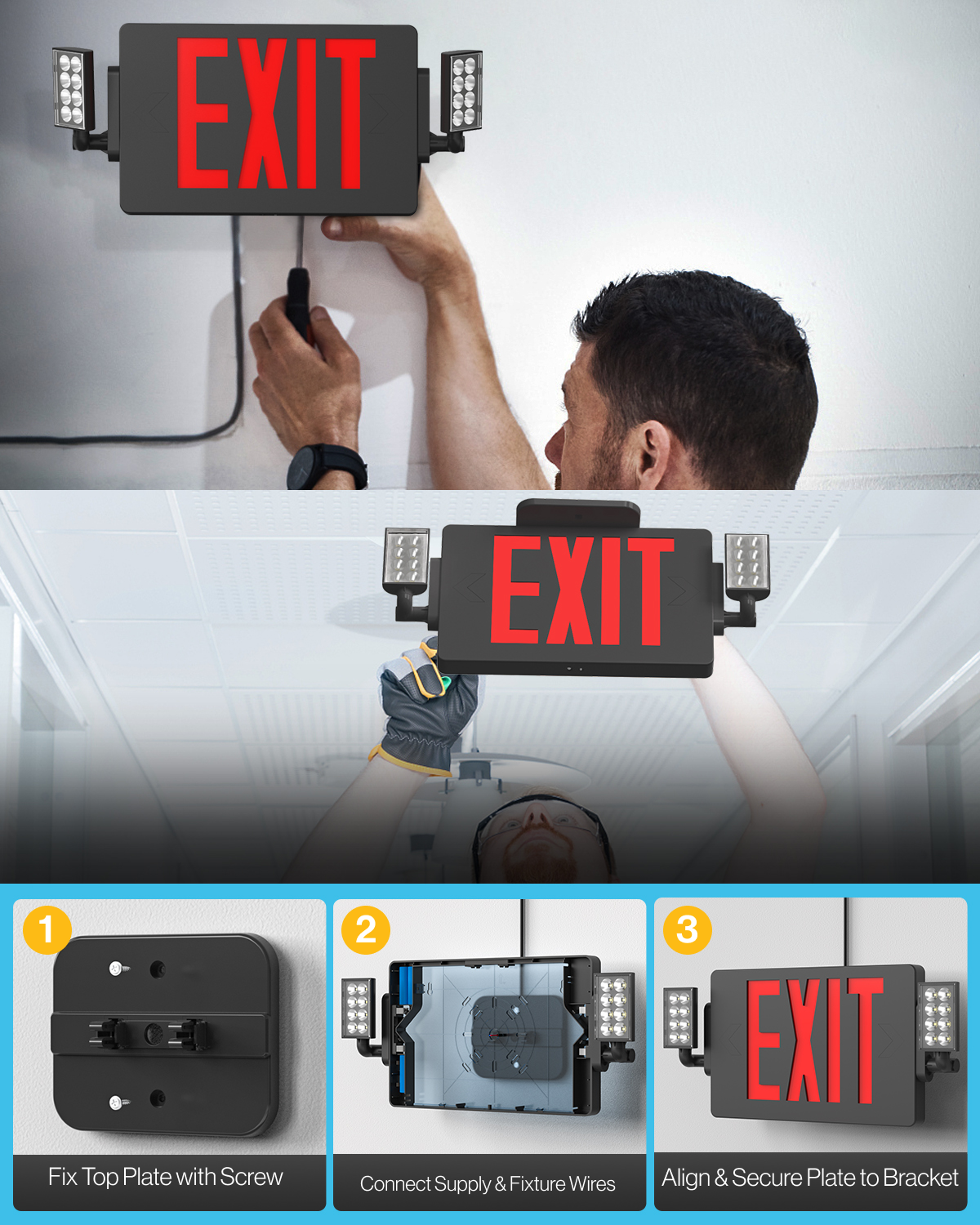 EXIT

EXIT

1
Fix Top Plate with Screw

2
Connect Supply & Fixture Wires

3
EXIT
Align & Secure Plate to Bracket