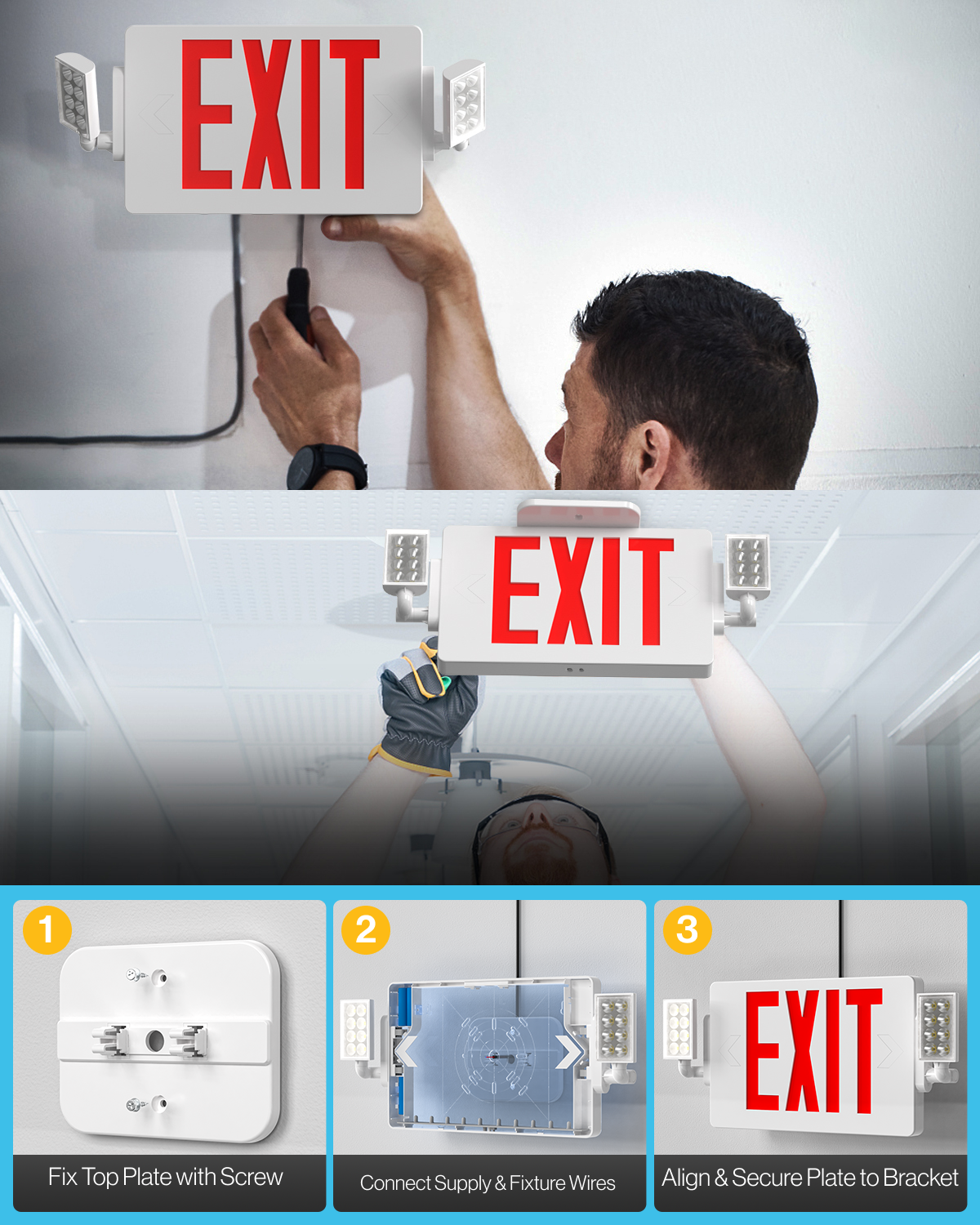 EXIT

EXIT

1

Fix Top Plate with Screw

2

Connect Supply & Fixture Wires

3

EXIT

Align & Secure Plate to Bracket