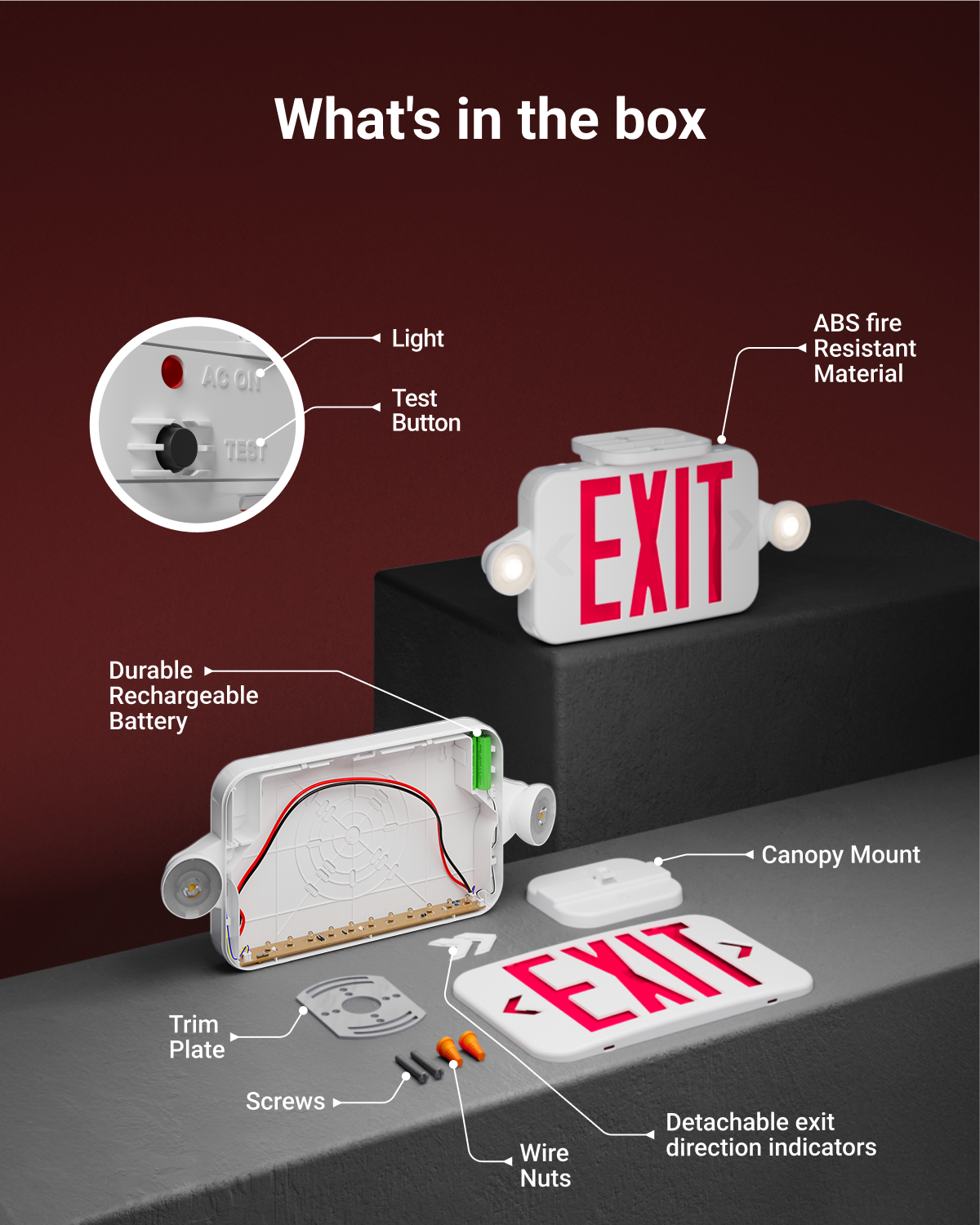 What's in the box

AC ON

TEST

Light

Test Button

ABS fire Resistant Material

EXIT

Durable Rechargeable Battery

Canopy Mount

EXIT

Trim Plate

Screws

Wire Nuts

Detachable exit direction indicators