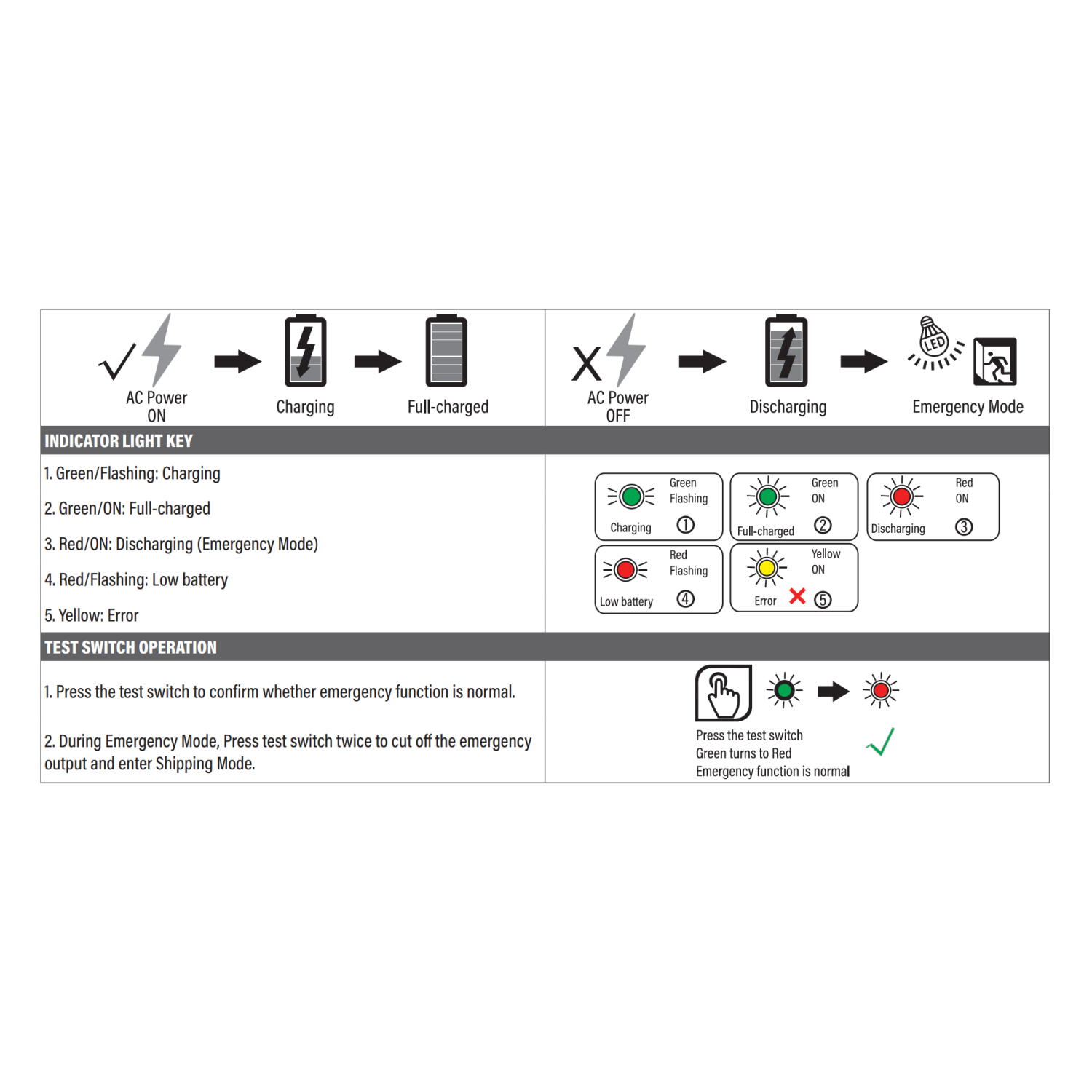 AC Power ON

Charging

Full-charged

AC Power OFF

Discharging

LED

Emergency Mode

INDICATOR LIGHT KEY

1. Green/Flashing: Charging

2. Green/ON: Full-charged

3. Red/ON: Discharging (Emergency Mode)

4. Red/Flashing: Low battery

5. Yellow: Error

Green Flashing Charging ①

Green ON Full-charged ②

Red ON Discharging ③

Red Flashing Low battery ④

Yellow ON Error ⑤

TEST SWITCH OPERATION

1. Press the test switch to confirm whether emergency function is normal.

2. During Emergency Mode, Press test switch twice to cut off the emergency output and enter Shipping Mode.

Press the test switch
Green turns to Red
Emergency function is normal