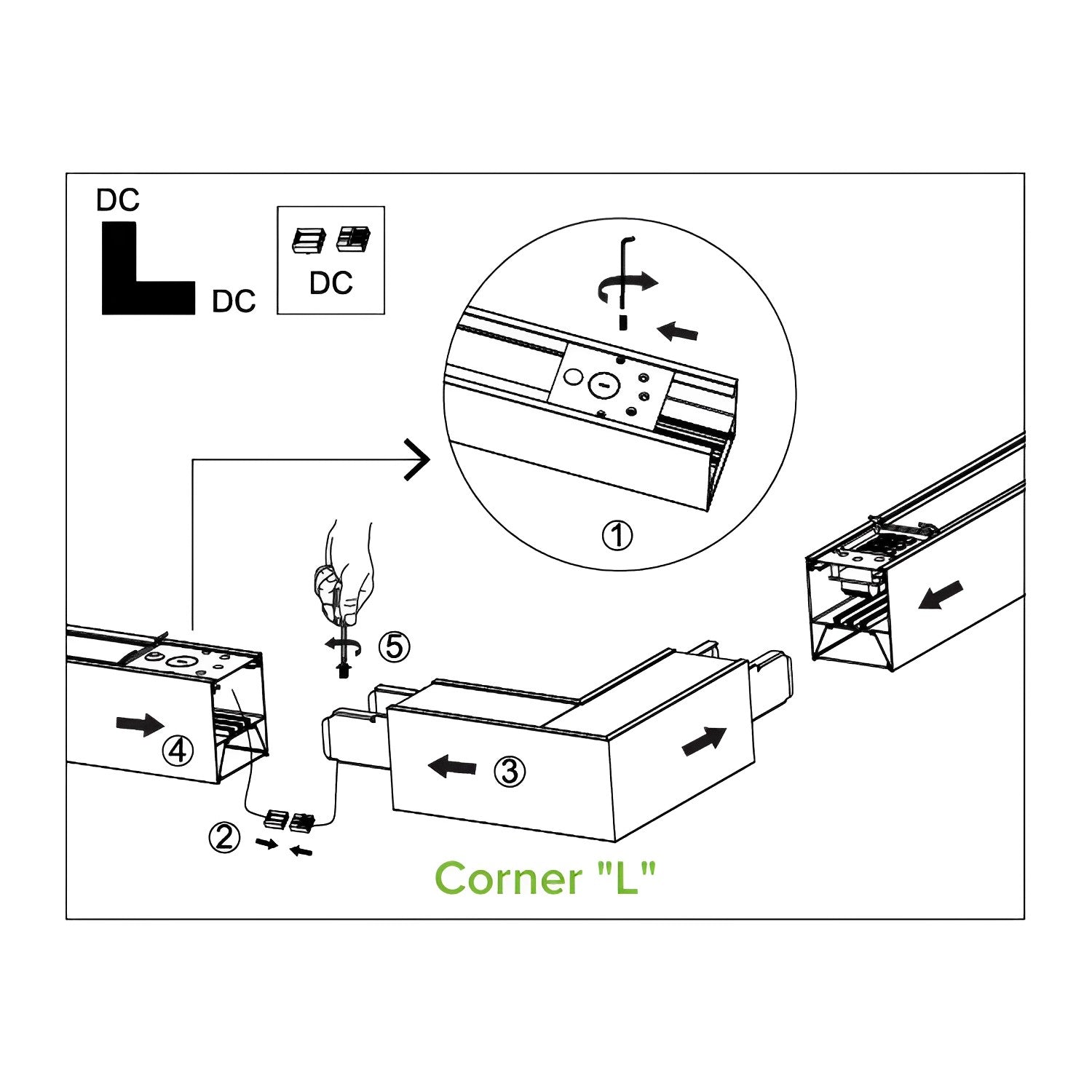 DC
DC

DC

①

⑤

④

③

②

Corner "L"