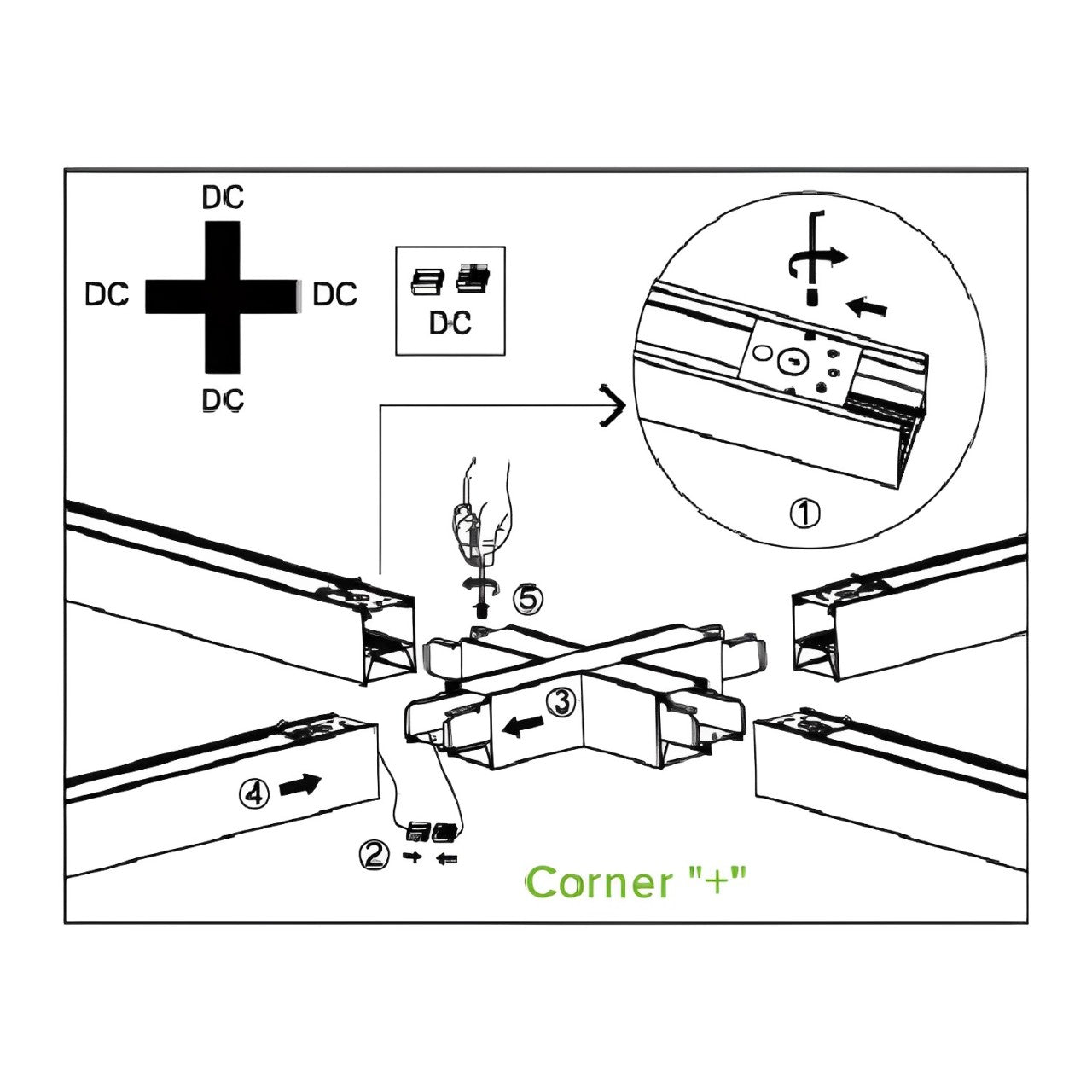 DC
DC
DC
DC

DC

①

⑤

③

④

②

Corner "+"