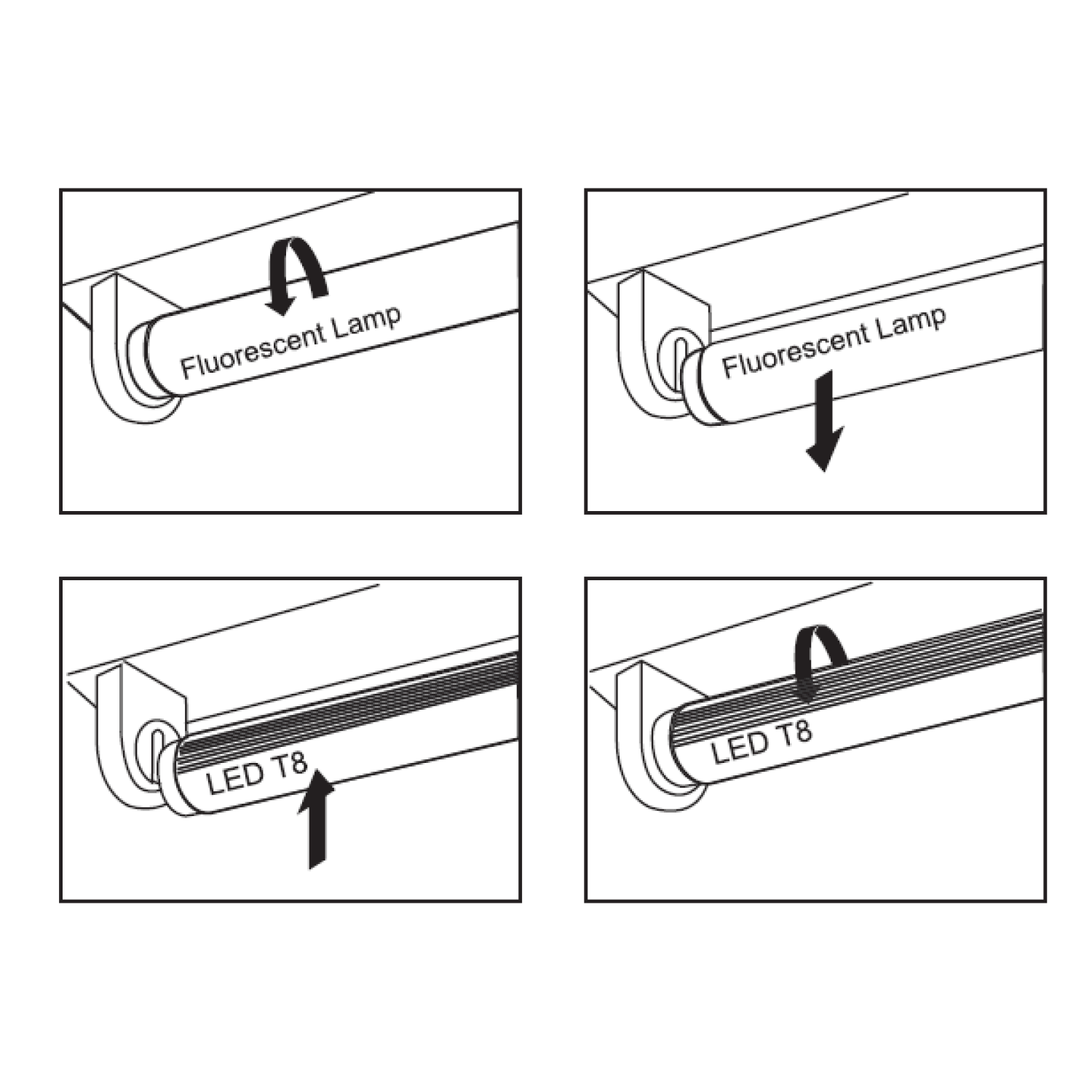 Fluorescent Lamp

Fluorescent Lamp

LED T8

LED T8