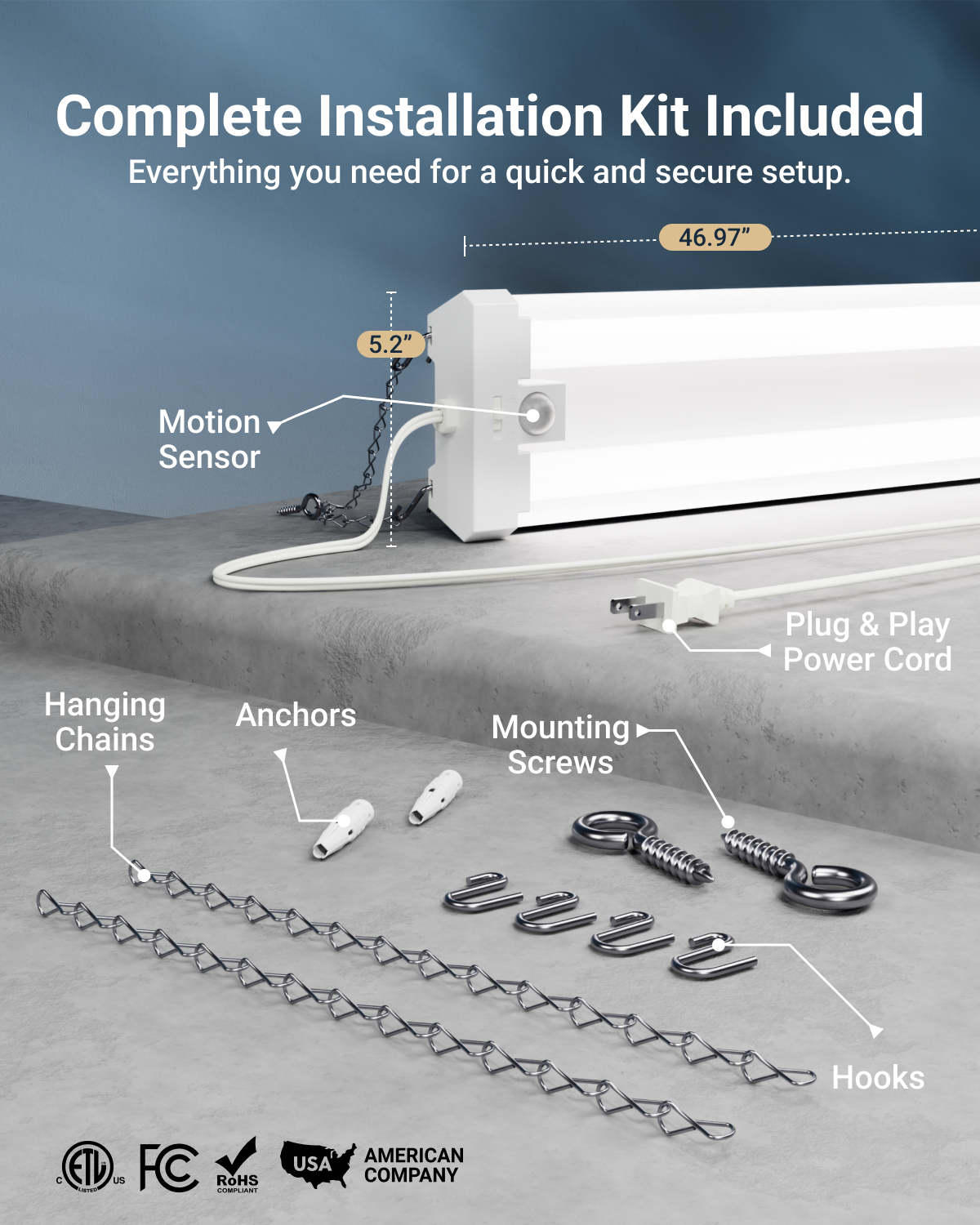 Complete Installation Kit Included
Everything you need for a quick and secure setup.

46.97"

5.2"

Motion Sensor

Plug & Play Power Cord

Hanging Chains

Anchors

Mounting Screws

Hooks

C ETL LISTED US FC RoHS COMPLIANT USA AMERICAN COMPANY