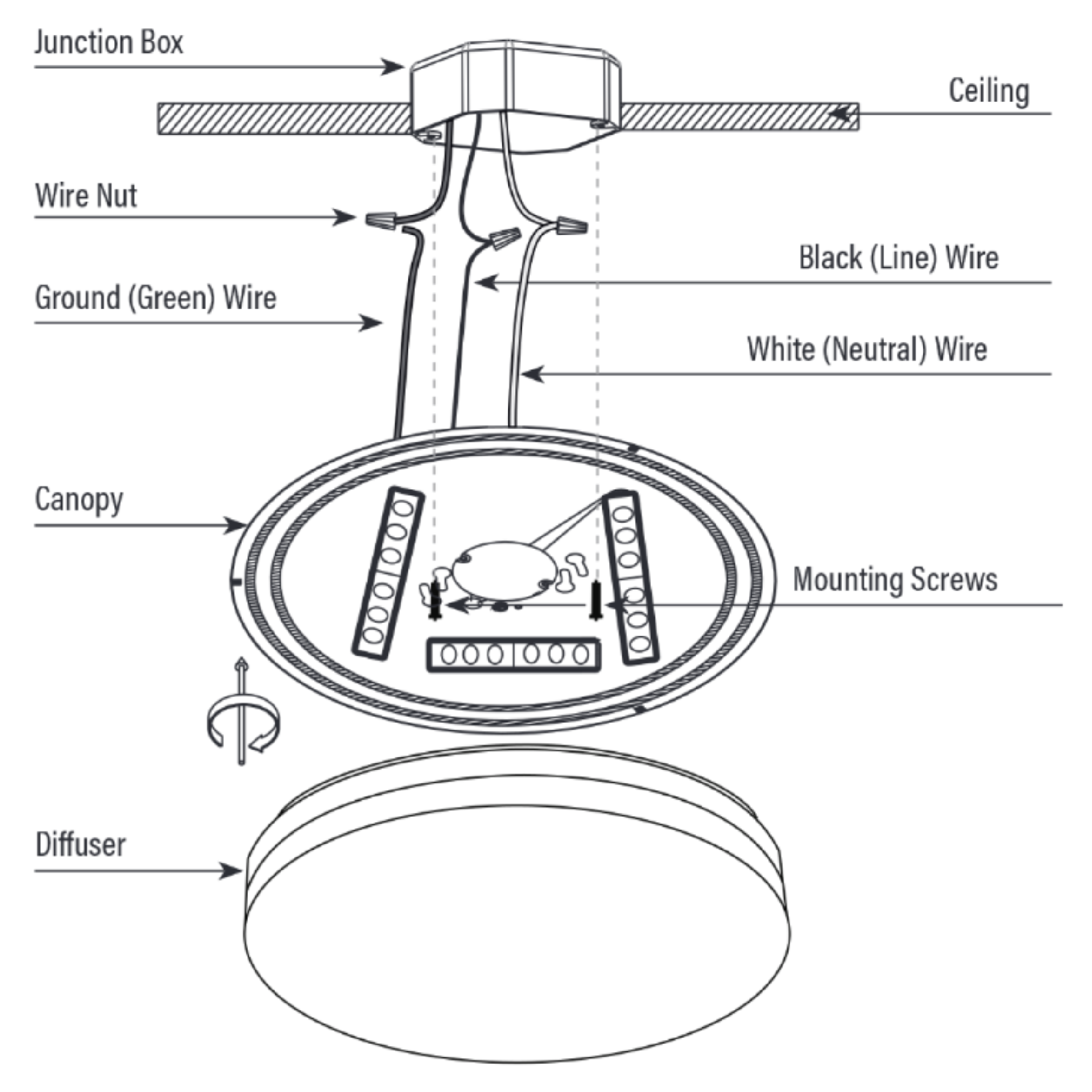 Junction Box

Ceiling

Wire Nut

Black (Line) Wire

Ground (Green) Wire

White (Neutral) Wire

Canopy

Mounting Screws

Diffuser