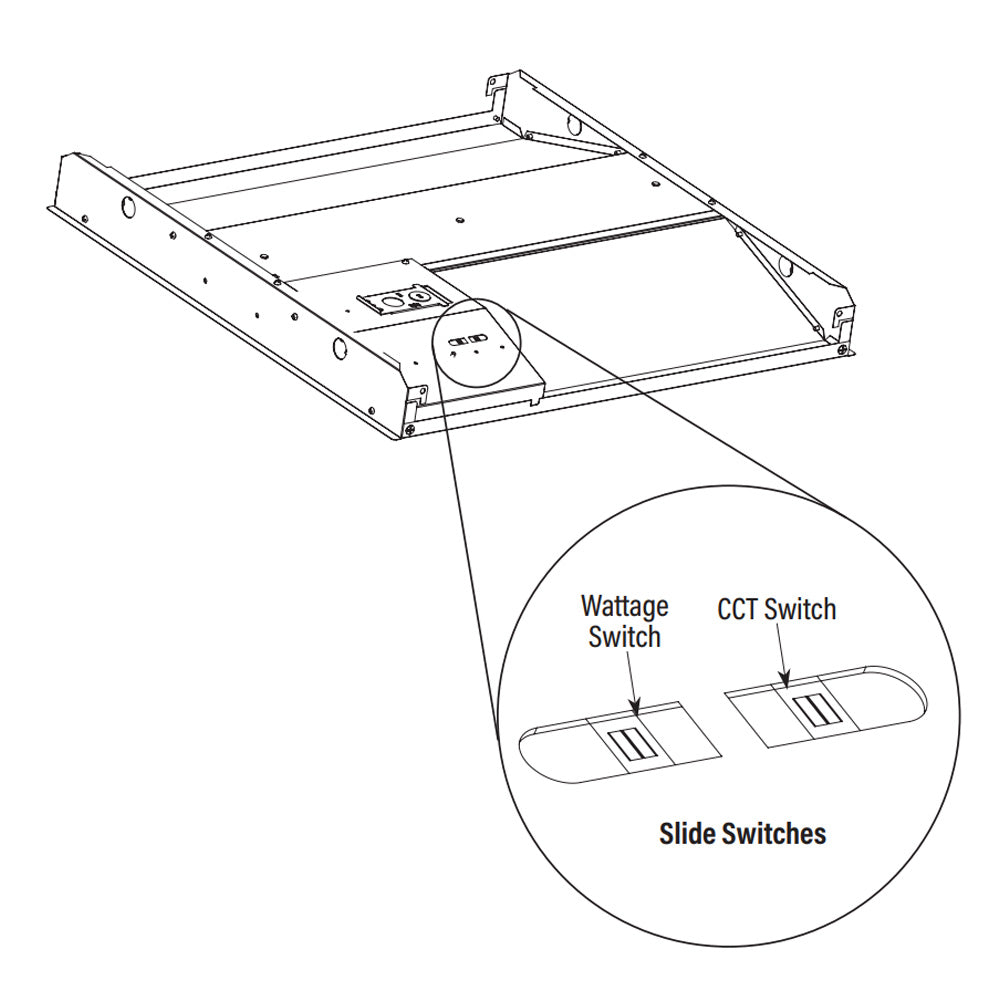 Wattage Switch

CCT Switch

Slide Switches