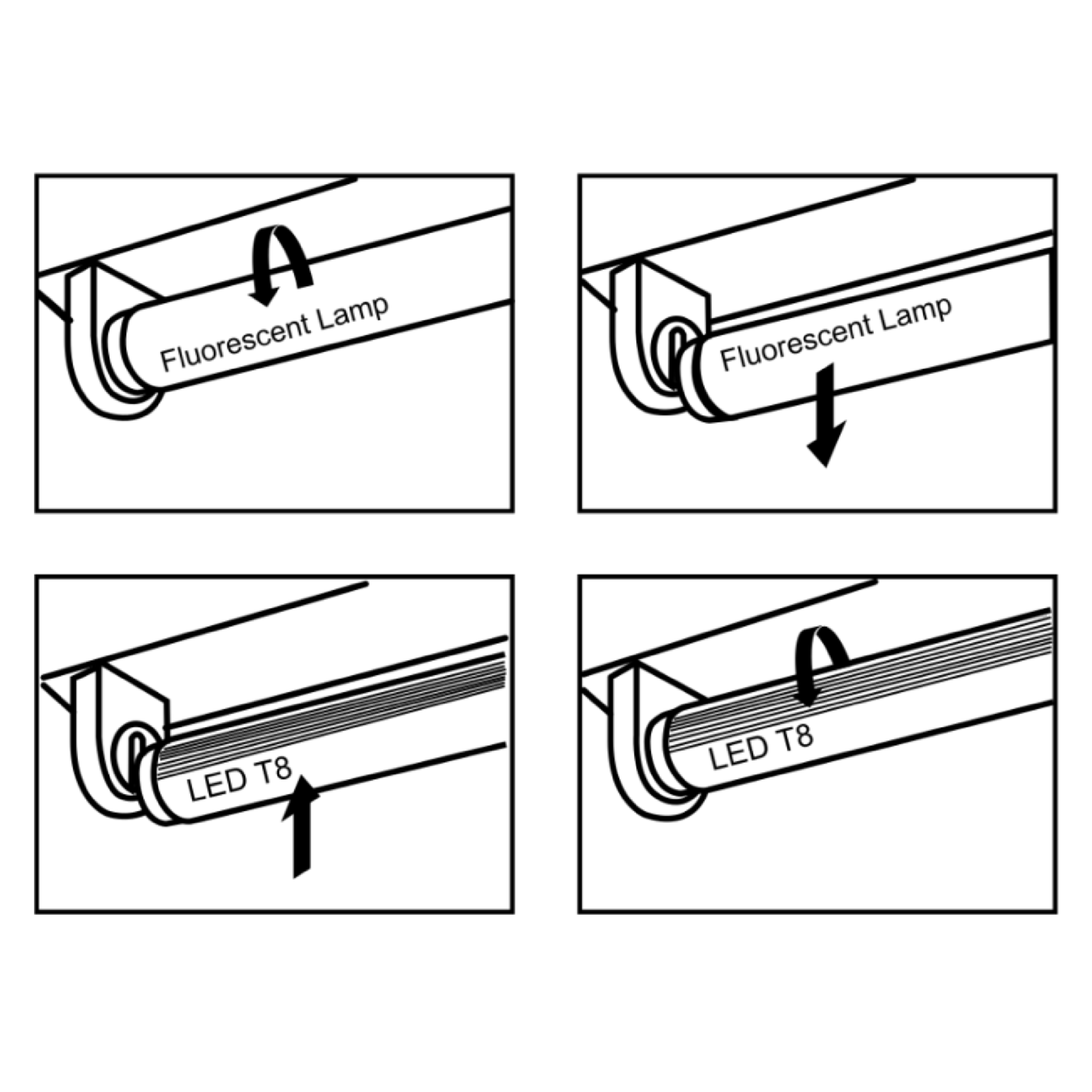 Fluorescent Lamp

Fluorescent Lamp

LED T8

LED T8