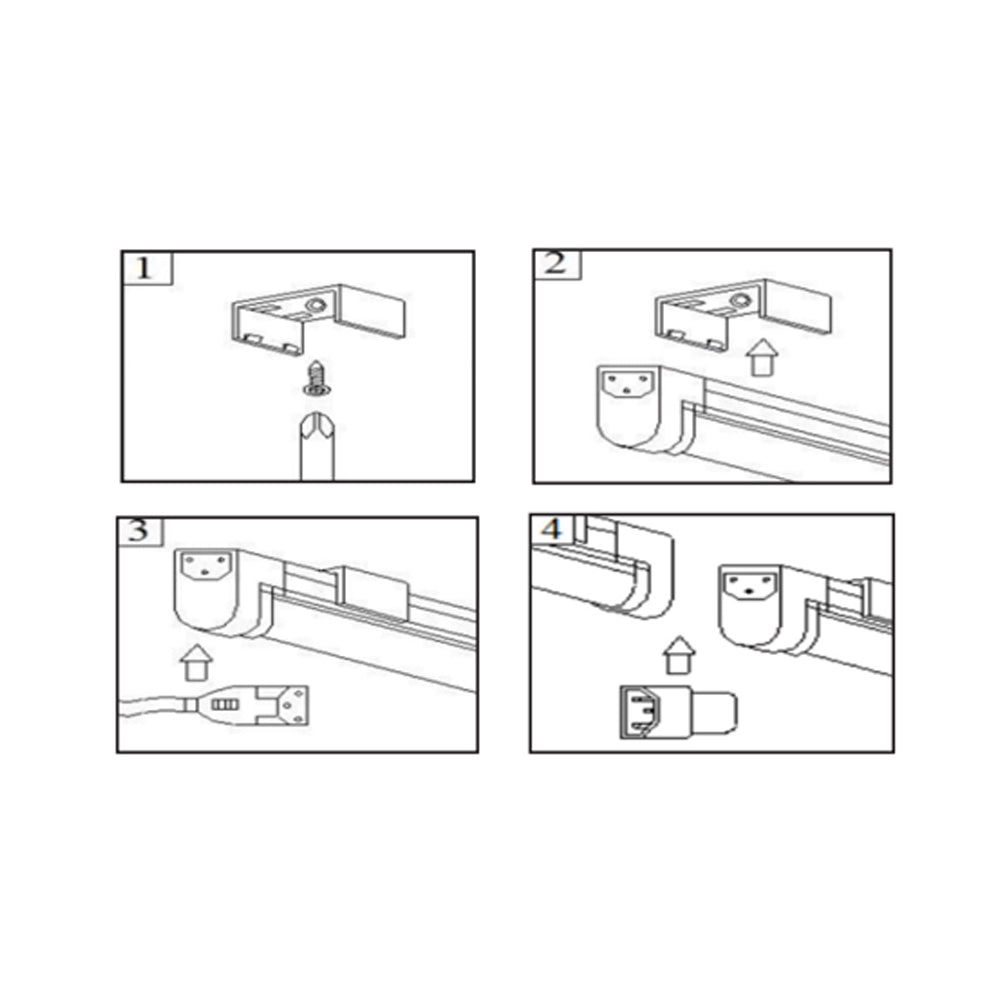 1

2

3

4