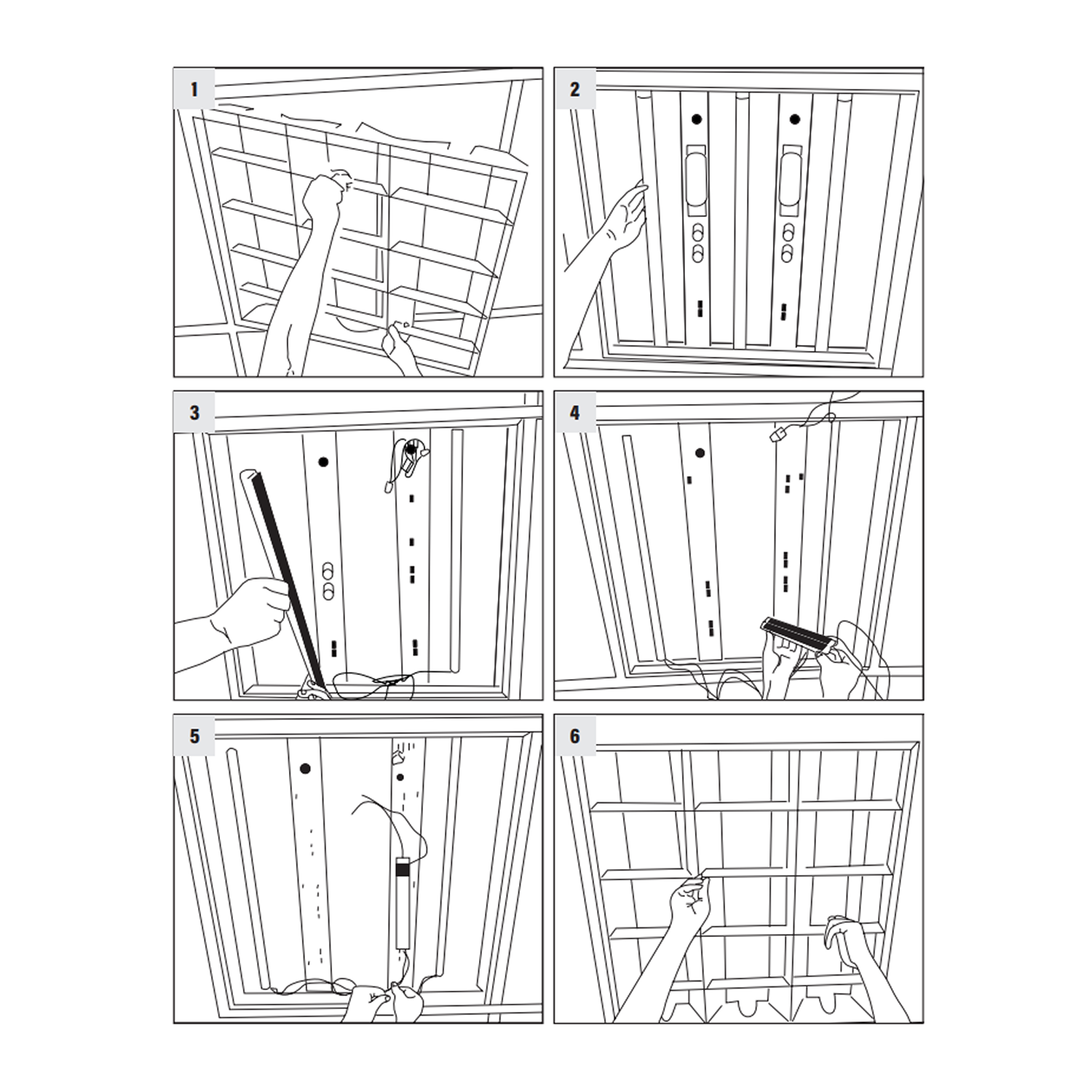 1

2

3

4

5

6